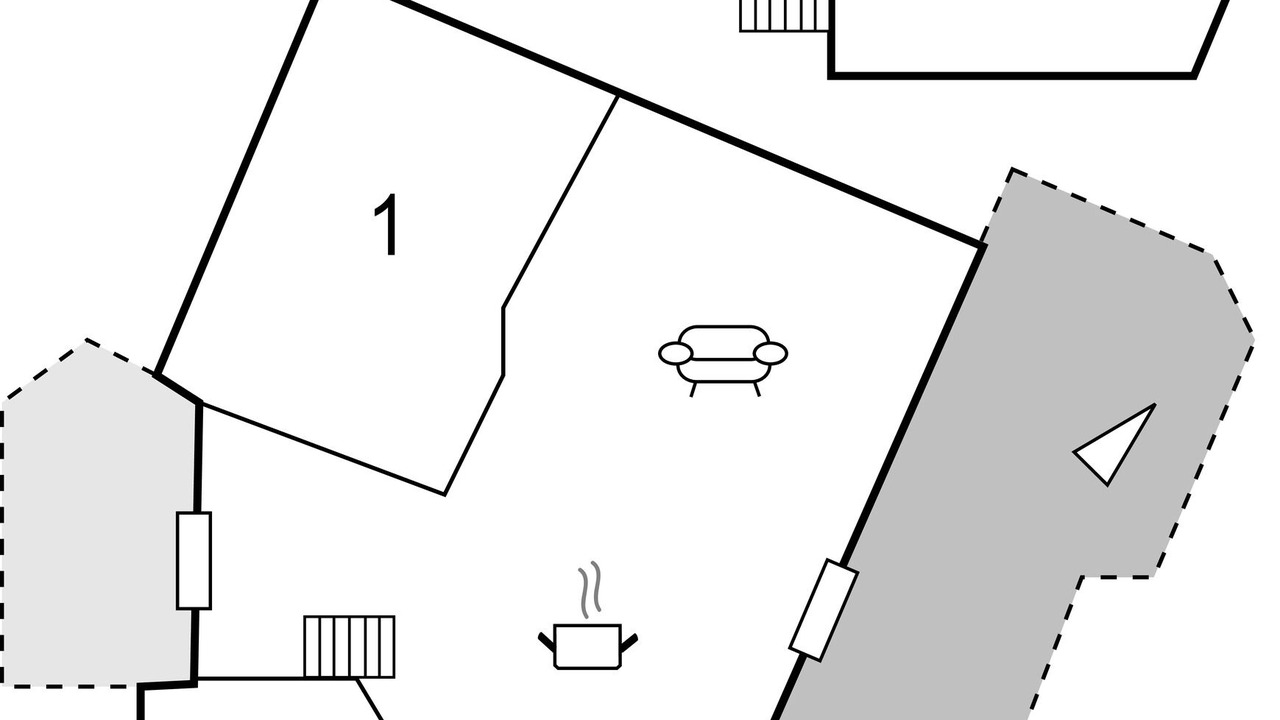 1