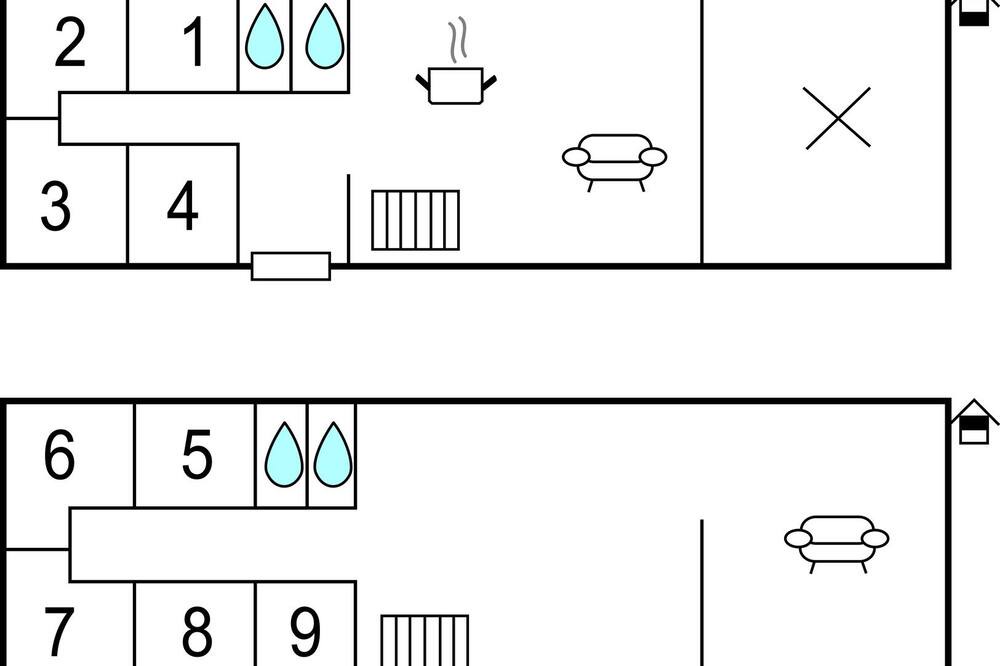 2
1
3
4
6
5
7
8
9