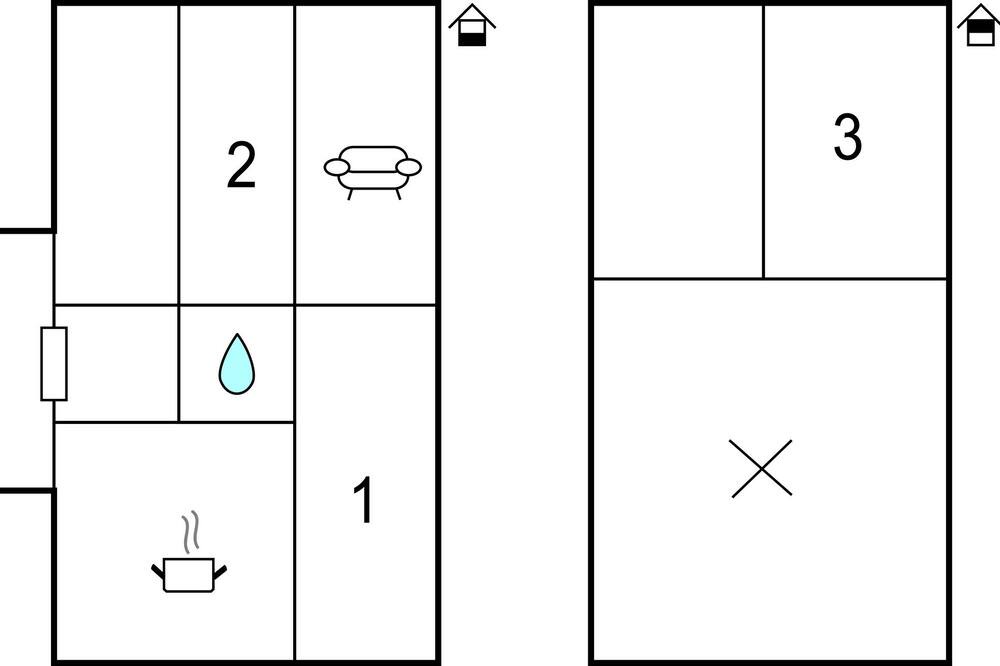 2
1
3